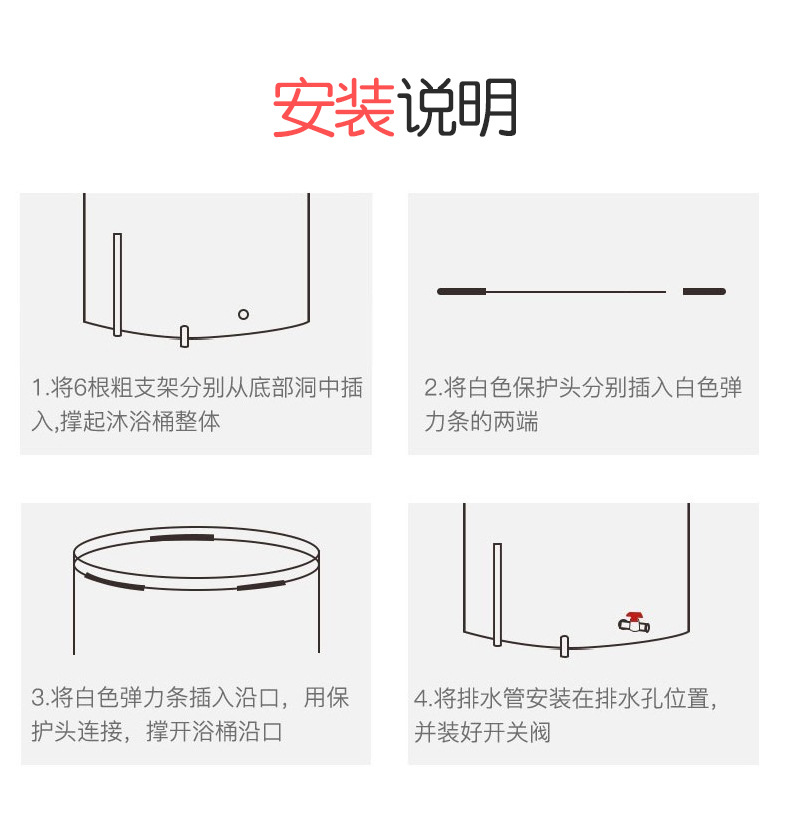 安装说明

1.将6根粗支架分别从底部洞中插入,撑起沐浴桶整体

2.将白色保护头分别插入白色弹力条的两端

3.将白色弹力条插入沿口，用保护头连接，撑开浴桶沿口

4.将排水管安装在排水孔位置，并装好开关阀