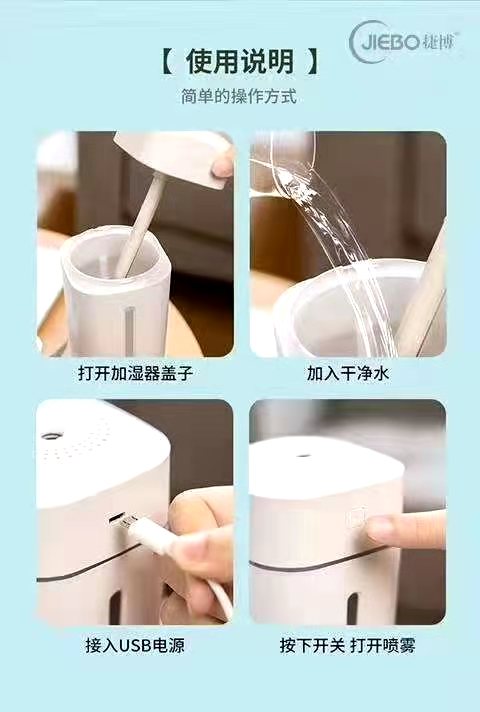 JIEBO 捷博

【 使用说明 】

简单的操作方式

打开加湿器盖子

加入干净水

接入USB电源

按下开关 打开喷雾